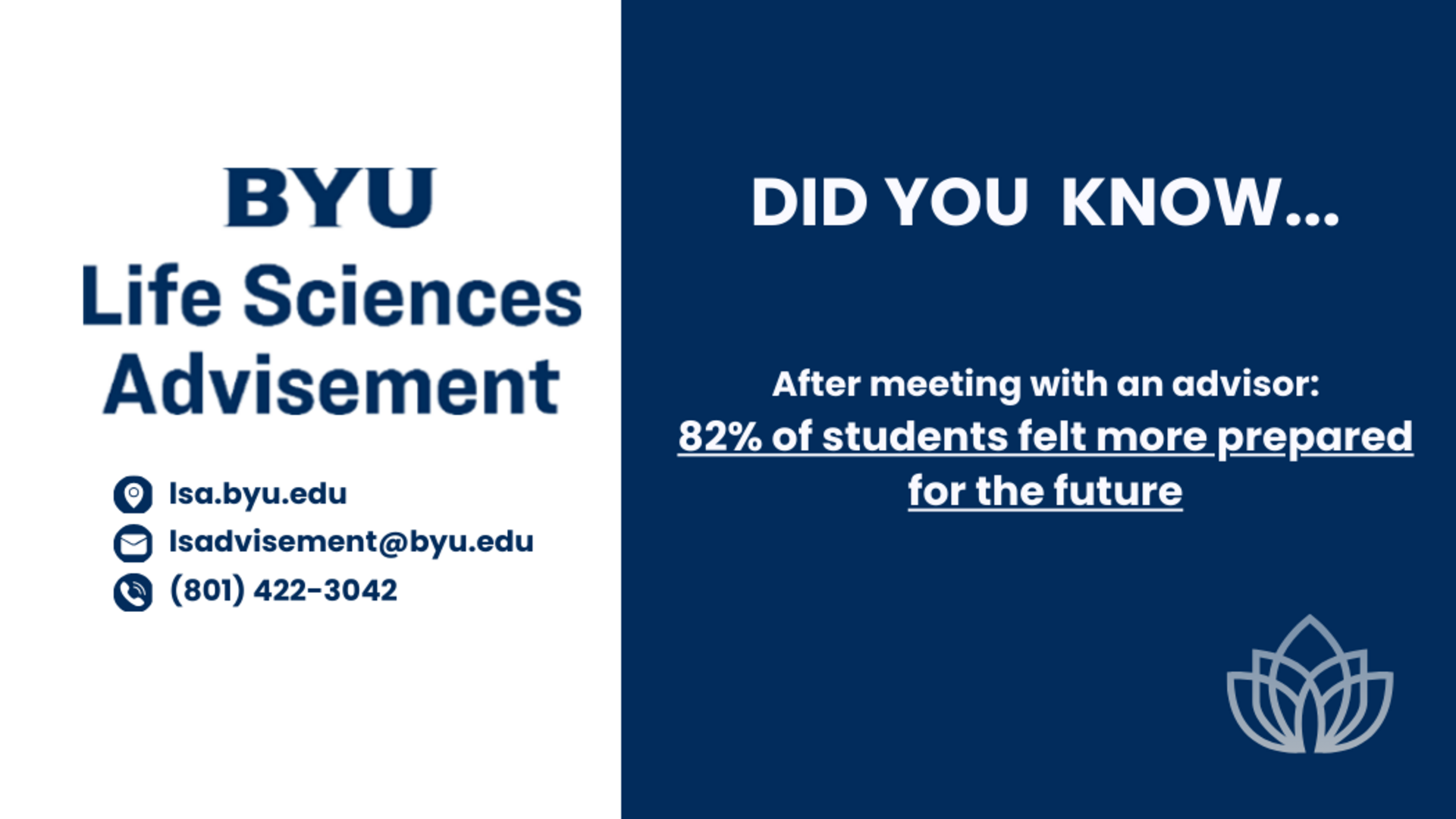 BYU
Life Sciences Advisement

lsa.byu.edu
lsadvisement@byu.edu
(801) 422-3042

DID YOU KNOW...

After meeting with an advisor:
82% of students felt more prepared for the future