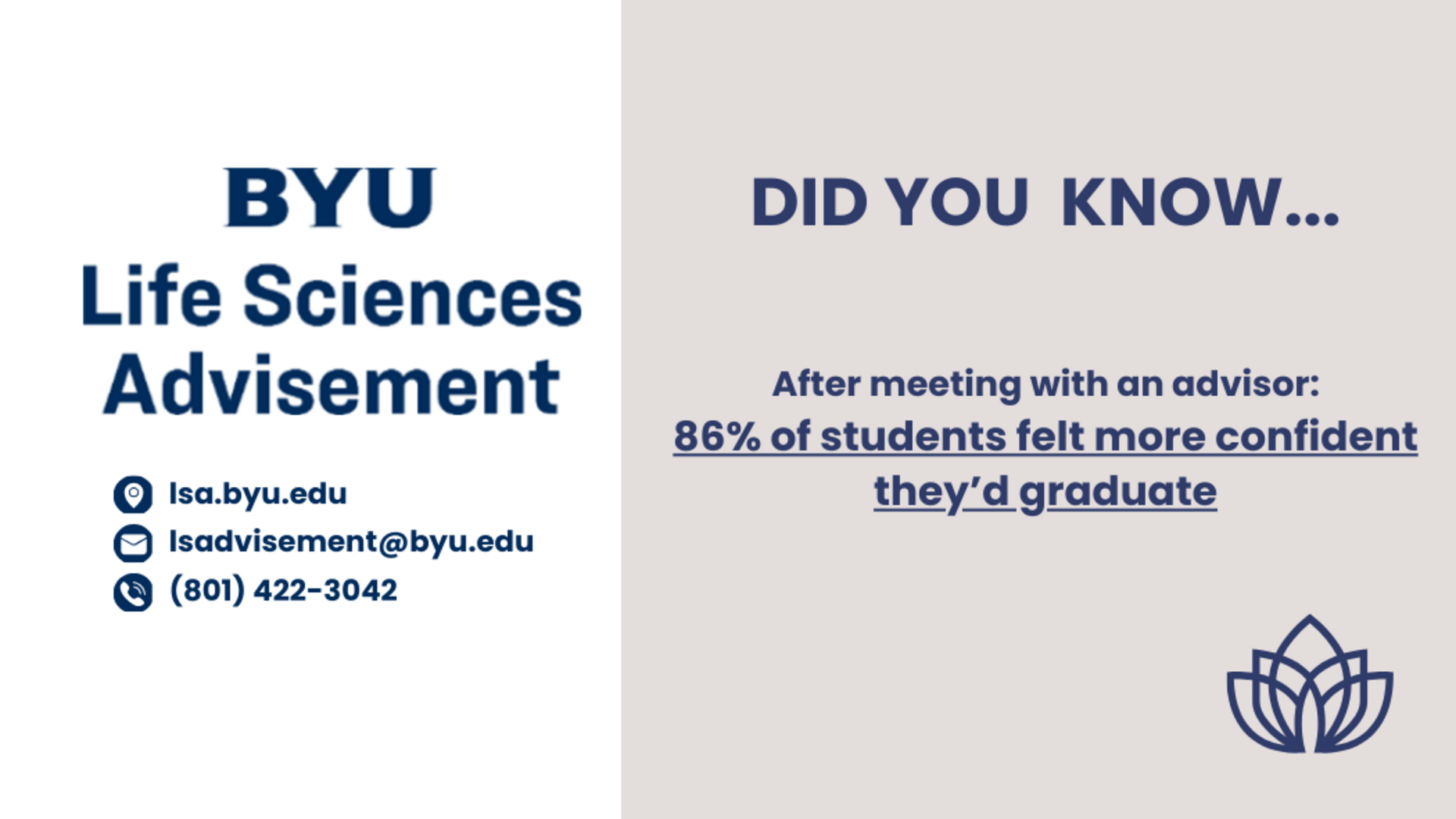 BYU
Life Sciences
Advisement

lsa.byu.edu
lsadvisement@byu.edu
(801) 422-3042

DID YOU KNOW...

After meeting with an advisor:
86% of students felt more confident they'd graduate